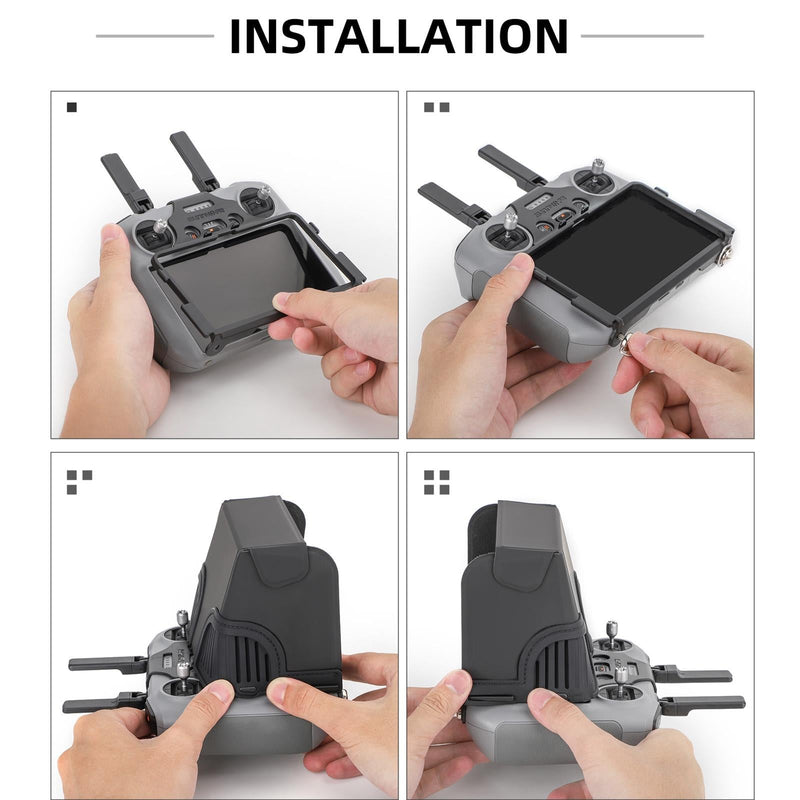 INSTALLATION